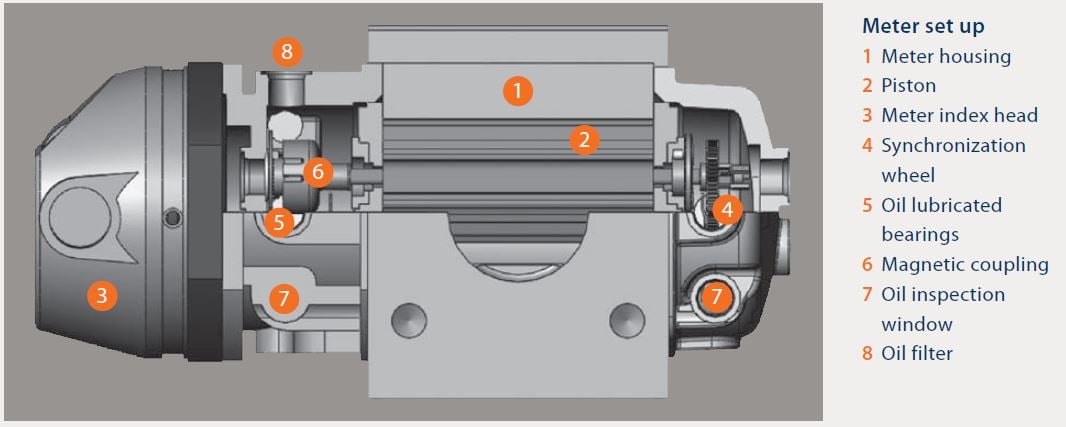 8
1
2
6
4
5
3
7
7

Meter set up
1 Meter housing
2 Piston
3 Meter index head
4 Synchronization wheel
5 Oil lubricated bearings
6 Magnetic coupling
7 Oil inspection window
8 Oil filter